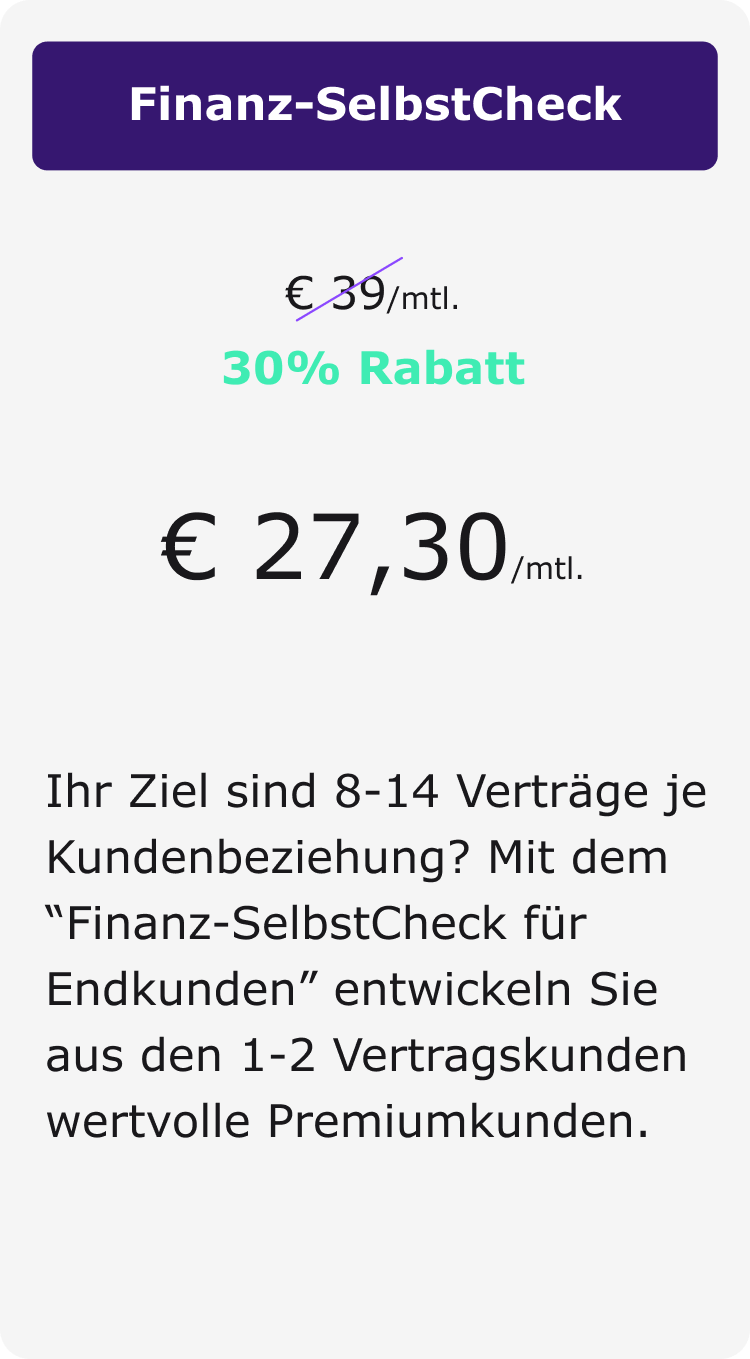 Finanz-SelbstCheck

€ 39/mtl.

30% Rabatt

€ 27,30/mtl.

Ihr Ziel sind 8-14 Verträge je Kundenbeziehung? Mit dem “Finanz-SelbstCheck für Endkunden” entwickeln Sie aus den 1-2 Vertragskunden wertvolle Premiumkunden.